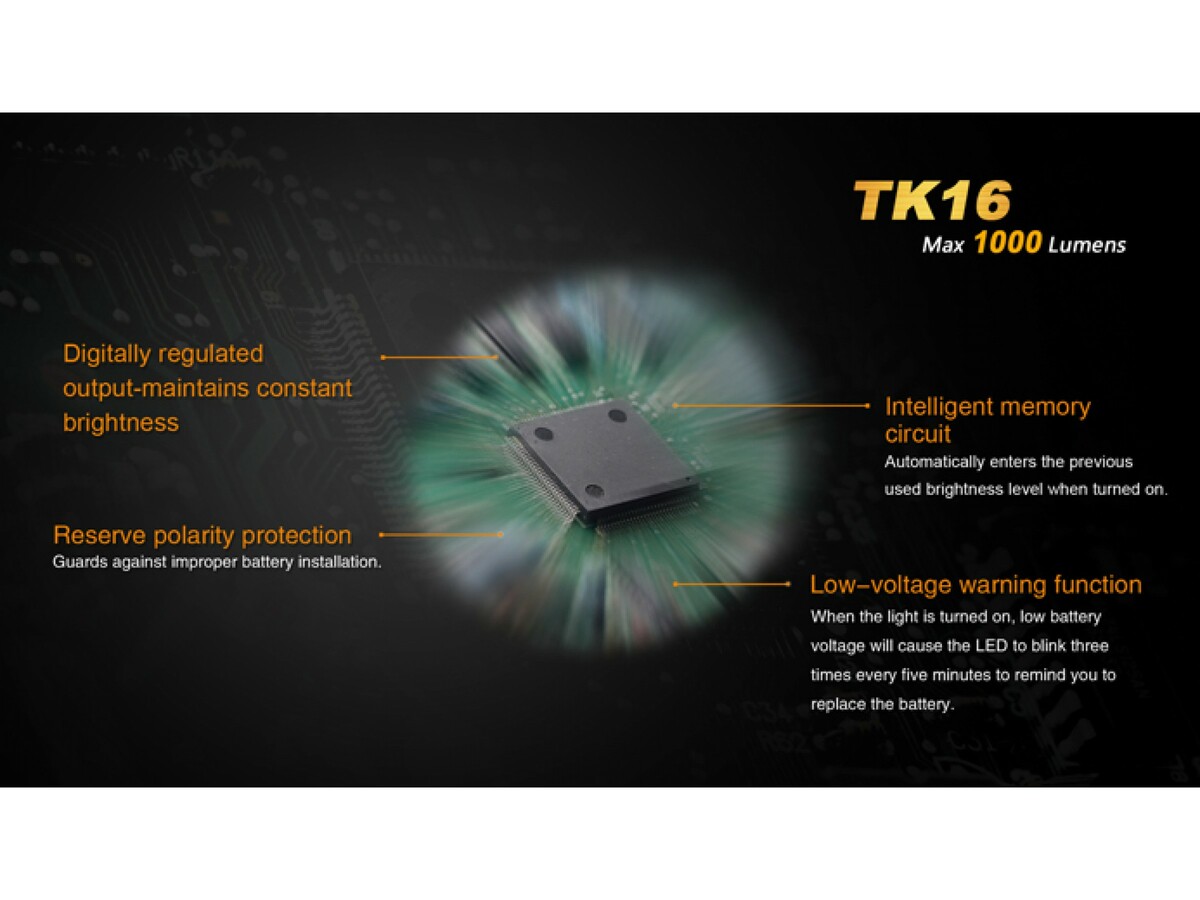 TK16
Max 1000 Lumens

Digitally regulated output-maintains constant brightness

Reserve polarity protection
Guards against improper battery installation.

Intelligent memory circuit
Automatically enters the previous used brightness level when turned on.

Low–voltage warning function
When the light is turned on, low battery voltage will cause the LED to blink three times every five minutes to remind you to replace the battery.